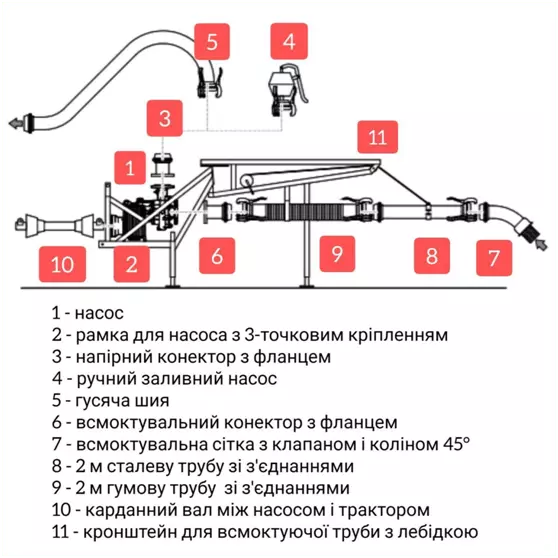 5

4

3

11

1

10

2

6

9

8

7

1 - насос
2 - рамка для насоса з 3-точковим кріпленням
3 - напірний конектор з фланцем
4 - ручний заливний насос
5 - гусяча шия
6 - всмоктувальний конектор з фланцем
7 - всмоктувальна сітка з клапаном і коліном 45°
8 - 2 м сталеву трубу зі з'єднаннями
9 - 2 м гумову трубу зі з'єднаннями
10 - карданний вал між насосом і трактором
11 - кронштейн для всмоктуючої труби з лебідкою